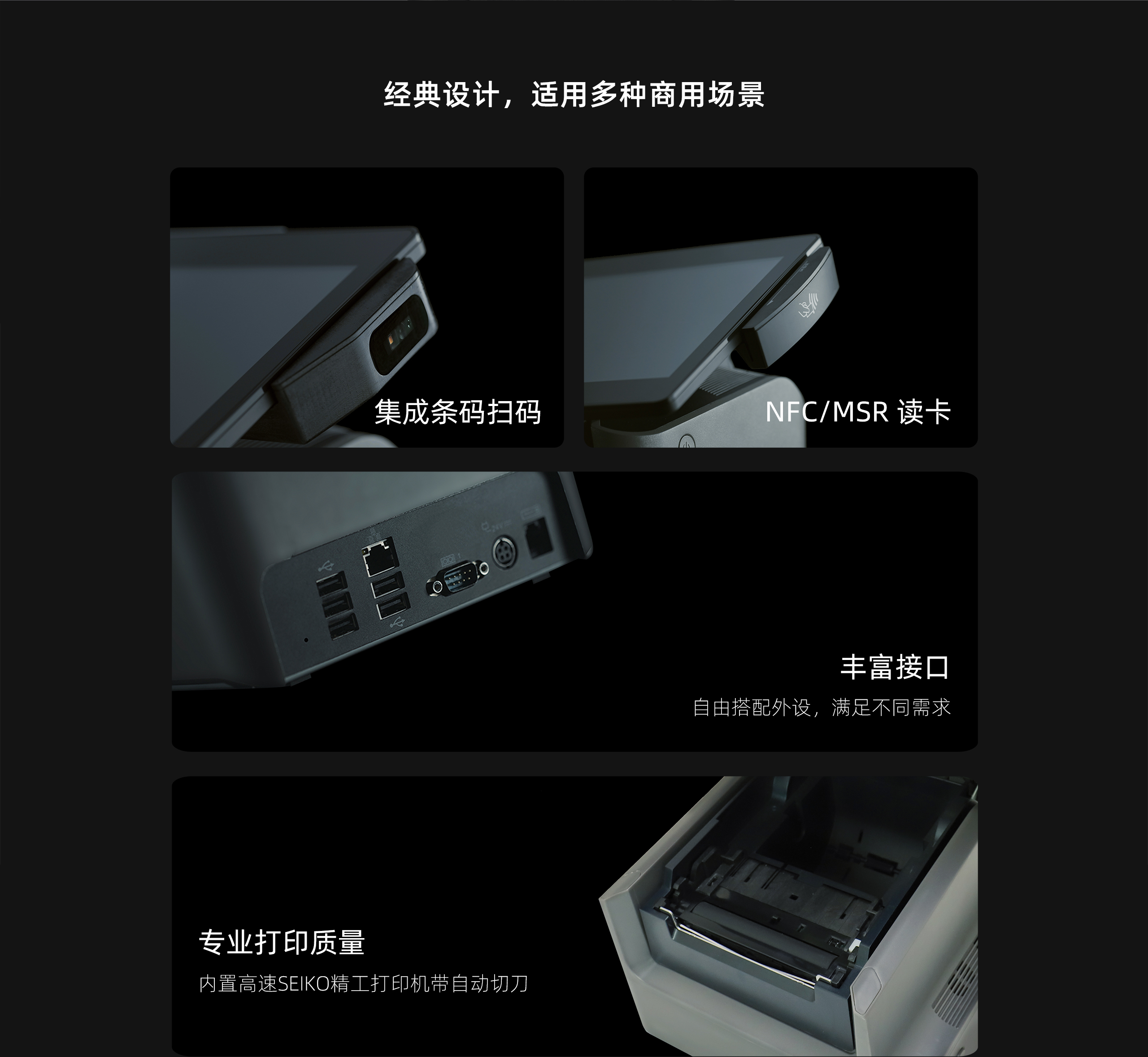 经典设计，适用多种商用场景

集成条码扫码

NFC/MSR 读卡

丰富接口

自由搭配外设，满足不同需求

专业打印质量

内置高速SEIKO精工打印机带自动切刀